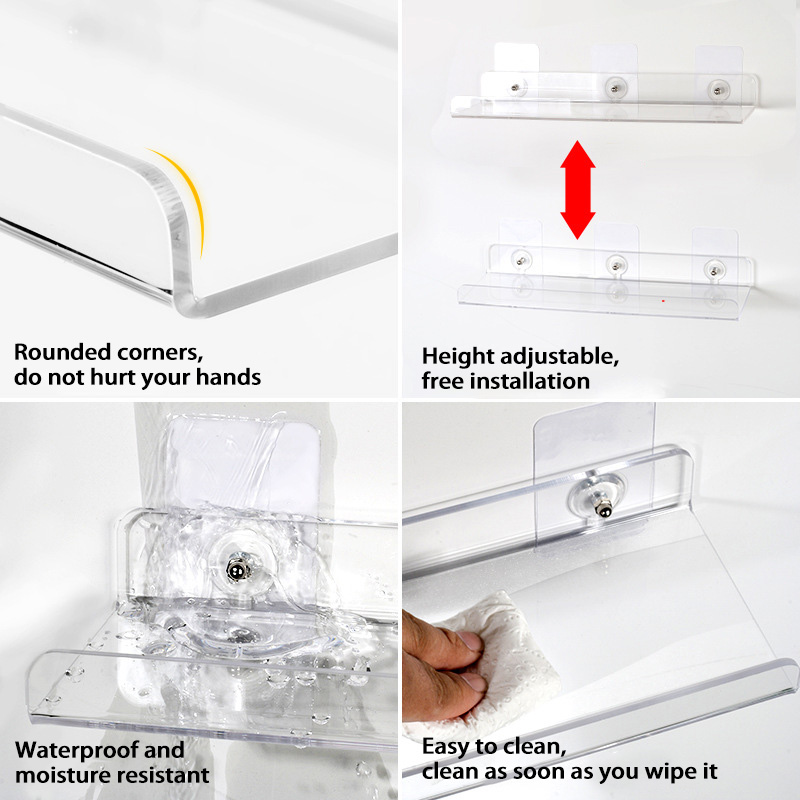 Rounded corners,
do not hurt your hands

Height adjustable,
free installation

Waterproof and
moisture resistant

Easy to clean,
clean as soon as you wipe it